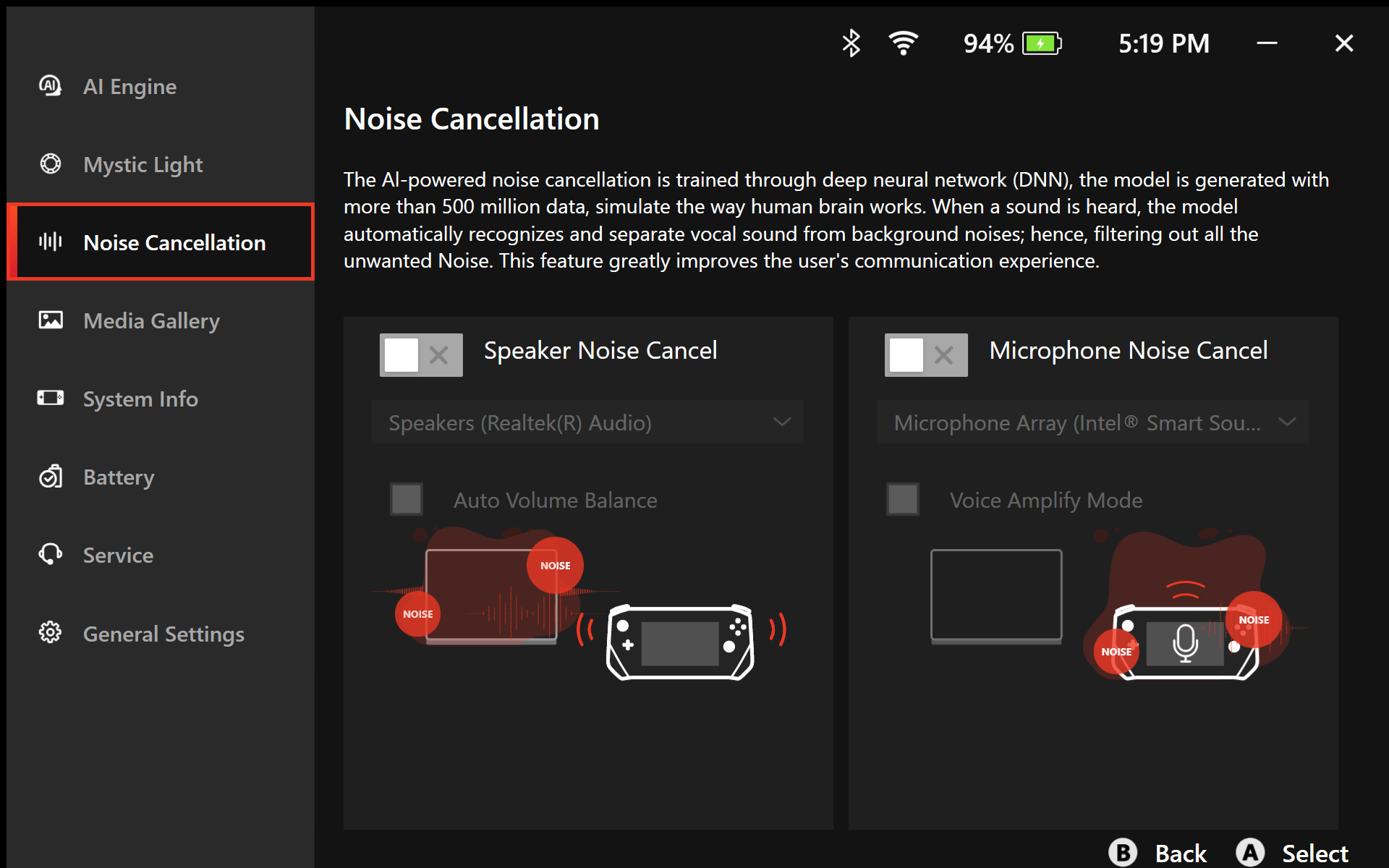 AI Engine

Mystic Light

Noise Cancellation

Media Gallery

System Info

Battery

Service

General Settings

94%

5:19 PM

Noise Cancellation

The AI-powered noise cancellation is trained through deep neural network (DNN), the model is generated with more than 500 million data, simulate the way human brain works. When a sound is heard, the model automatically recognizes and separate vocal sound from background noises; hence, filtering out all the unwanted Noise. This feature greatly improves the user's communication experience.

Speaker Noise Cancel

Speakers (Realtek(R) Audio)

Auto Volume Balance

NOISE

NOISE

Microphone Noise Cancel

Microphone Array (Intel® Smart Sou...

Voice Amplify Mode

NOISE

NOISE

B Back

A Select